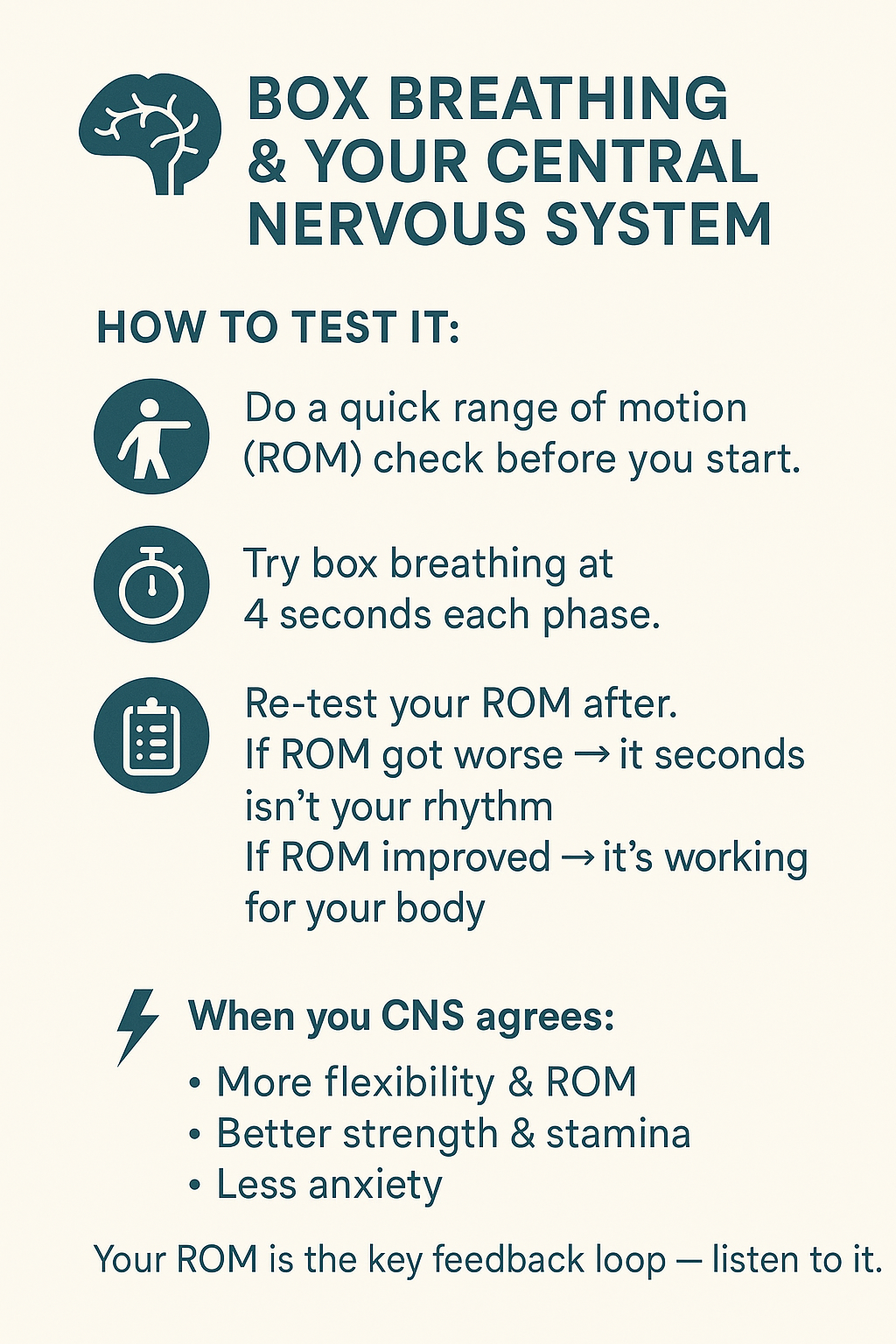 BOX BREATHING & YOUR CENTRAL NERVOUS SYSTEM

HOW TO TEST IT:

Do a quick range of motion (ROM) check before you start.

Try box breathing at 4 seconds each phase.

Re-test your ROM after.
If ROM got worse → it seconds isn't your rhythm
If ROM improved → it's working for your body

When you CNS agrees:
• More flexibility & ROM
• Better strength & stamina
• Less anxiety

Your ROM is the key feedback loop — listen to it.